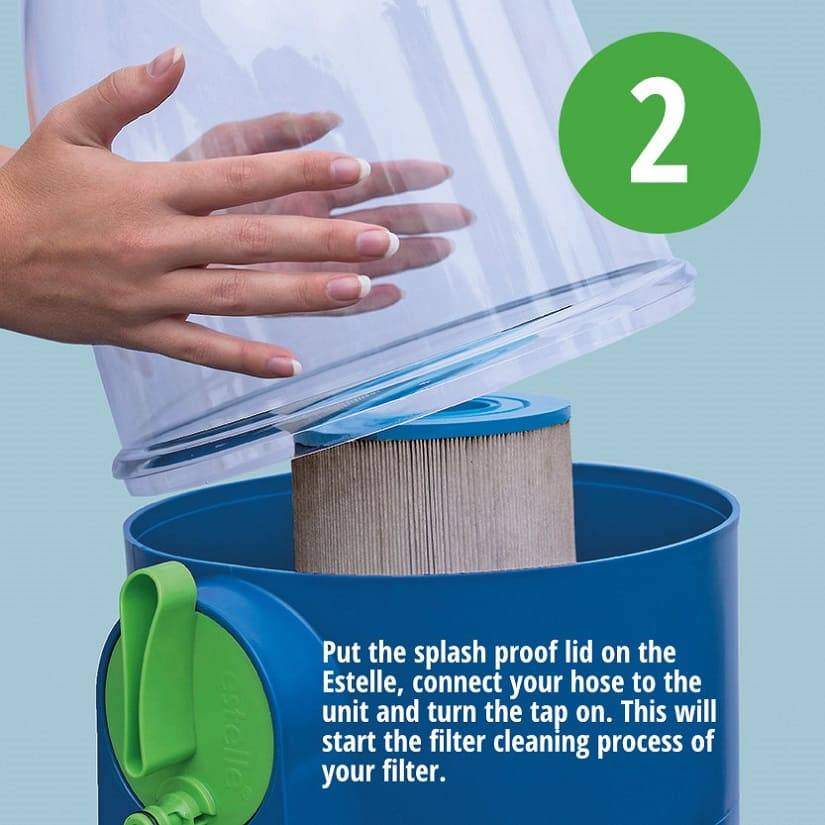 2

Put the splash proof lid on the Estelle, connect your hose to the unit and turn the tap on. This will start the filter cleaning process of your filter.

estelle